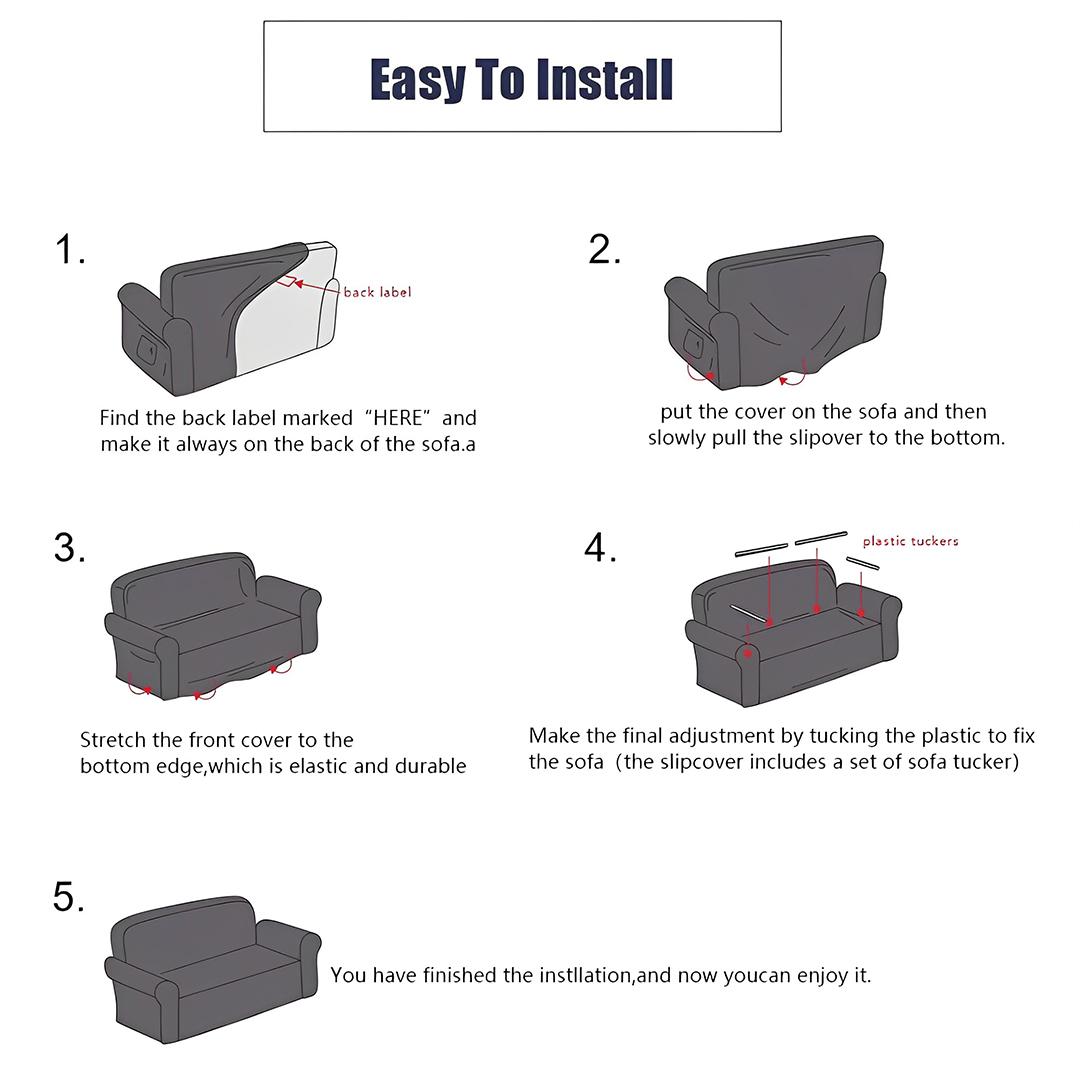 Easy To Install

1.

back label

Find the back label marked “HERE” and make it always on the back of the sofa.a

2.

put the cover on the sofa and then slowly pull the slipover to the bottom.

3.

Stretch the front cover to the bottom edge,which is elastic and durable

4.

plastic tuckers

Make the final adjustment by tucking the plastic to fix the sofa (the slipcover includes a set of sofa tucker)

5.

You have finished the instllation,and now youcan enjoy it.