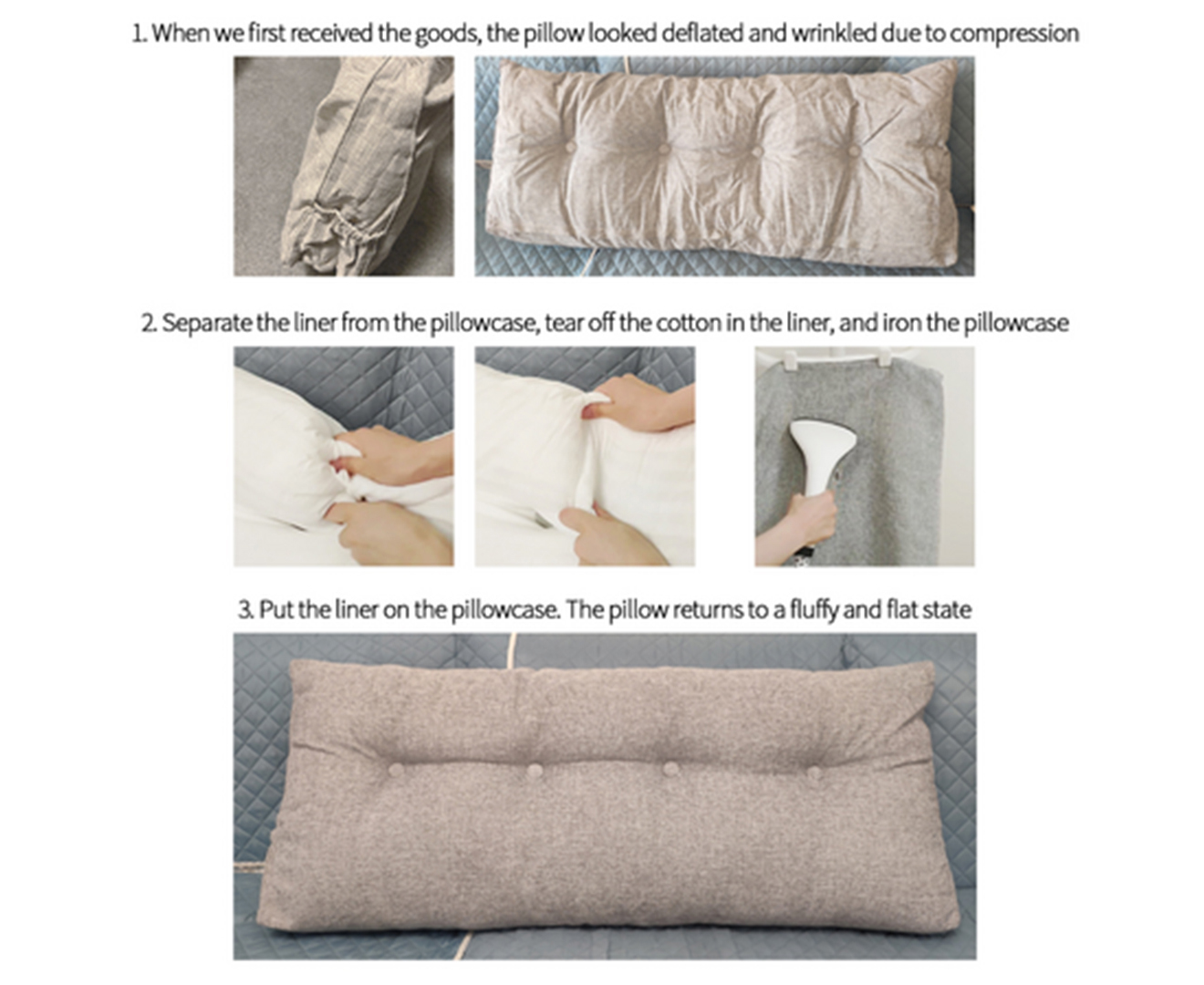 1. When we first received the goods, the pillow looked deflated and wrinkled due to compression

2. Separate the liner from the pillowcase, tear off the cotton in the liner, and iron the pillowcase

3. Put the liner on the pillowcase. The pillow returns to a fluffy and flat state