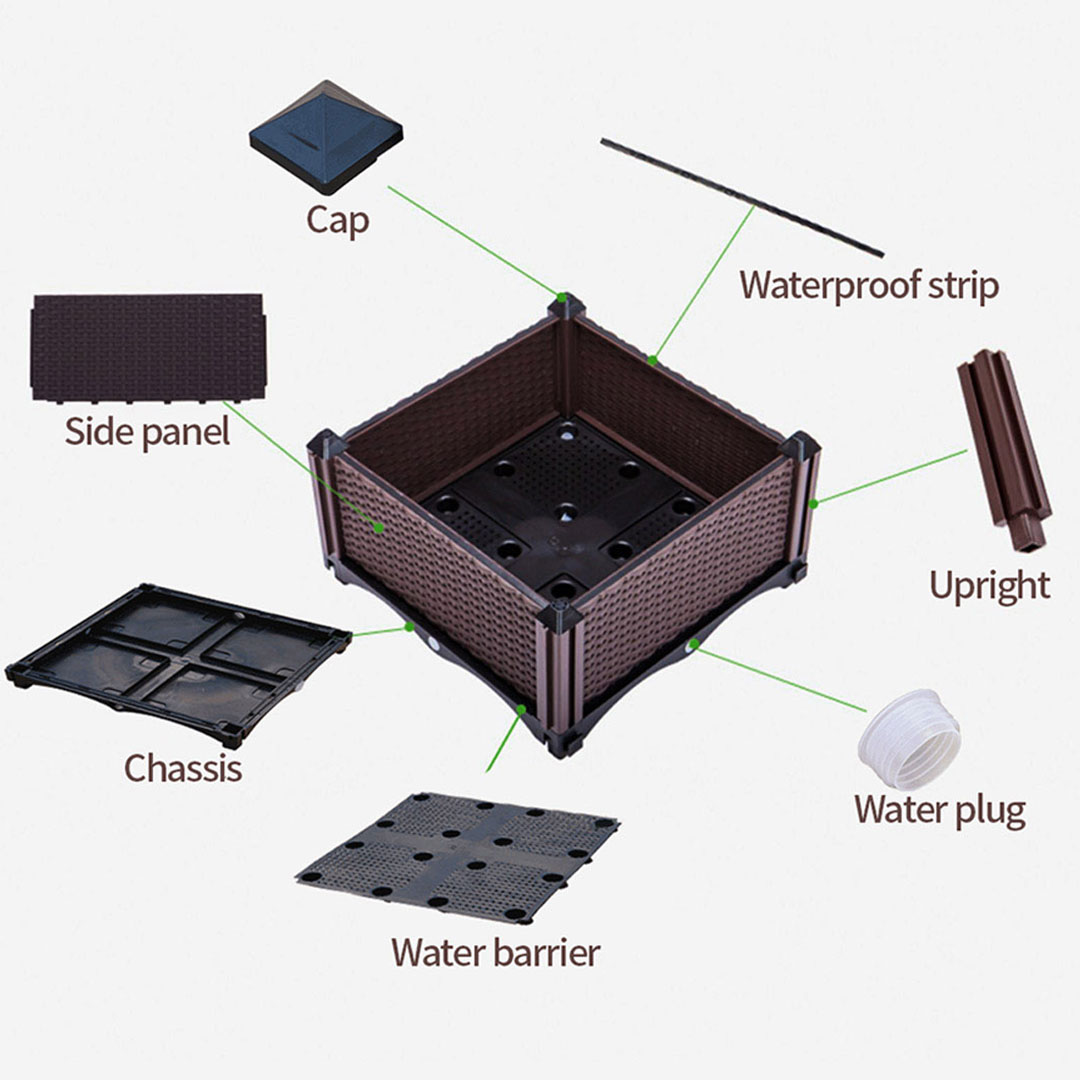 Cap

Waterproof strip

Side panel

Upright

Chassis

Water plug

Water barrier