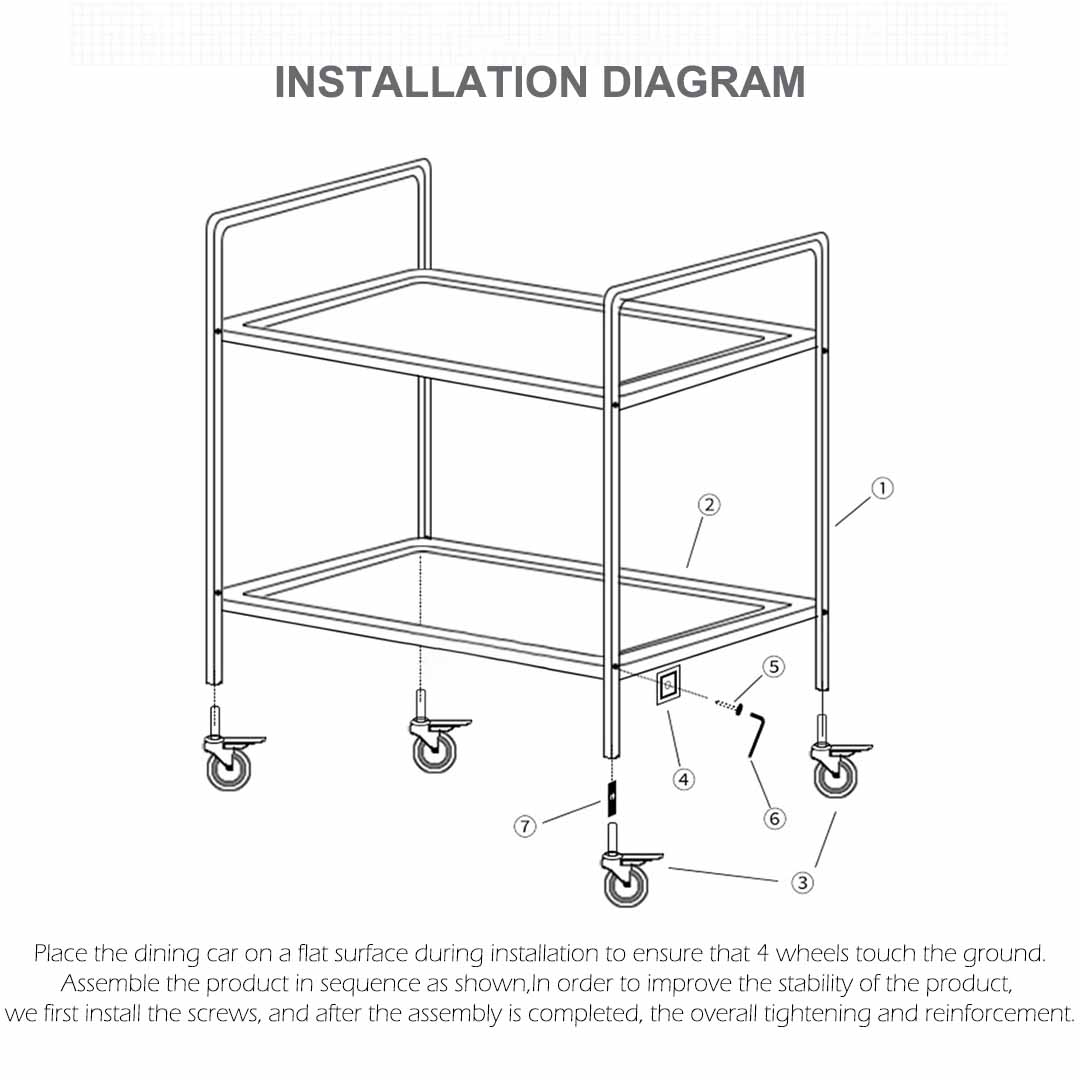 INSTALLATION DIAGRAM

①
②
⑤
④
⑥
⑦
③

Place the dining car on a flat surface during installation to ensure that 4 wheels touch the ground. Assemble the product in sequence as shown,In order to improve the stability of the product, we first install the screws, and after the assembly is completed, the overall tightening and reinforcement.