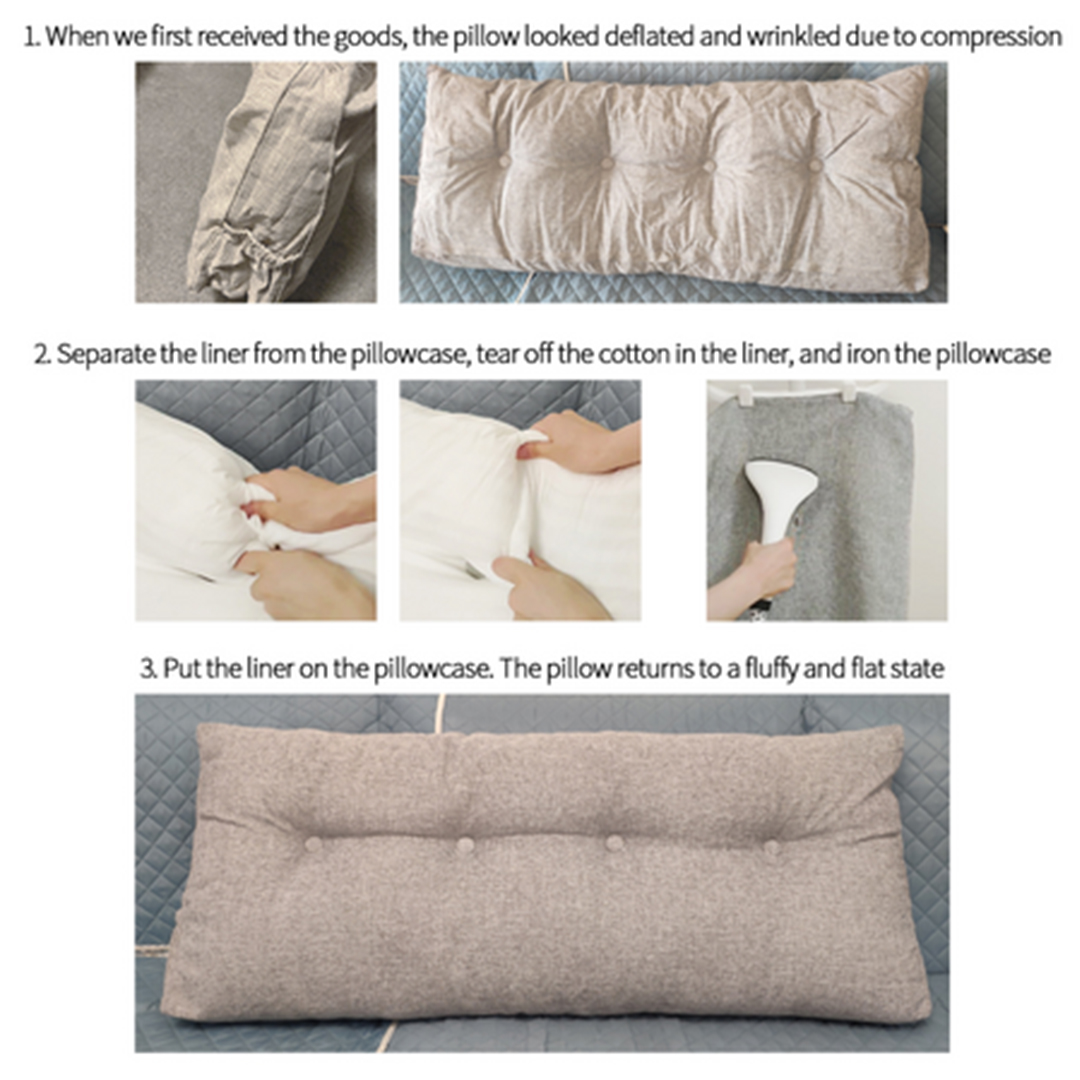 1. When we first received the goods, the pillow looked deflated and wrinkled due to compression

2. Separate the liner from the pillowcase, tear off the cotton in the liner, and iron the pillowcase

3. Put the liner on the pillowcase. The pillow returns to a fluffy and flat state